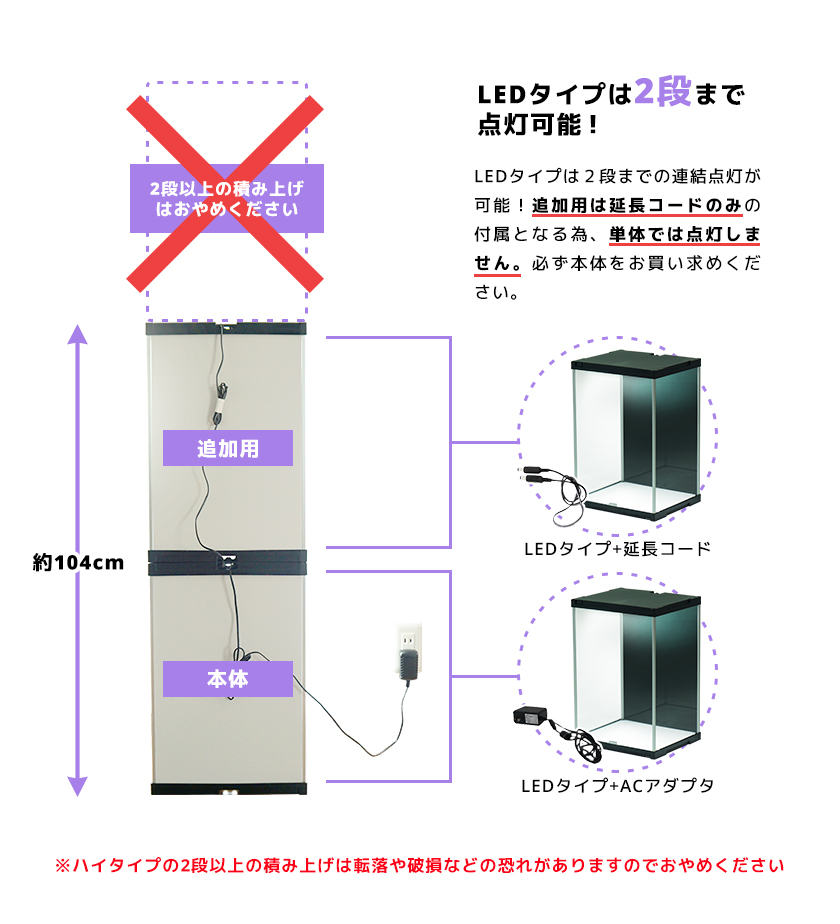 2段以上の積み上げはおやめください

LEDタイプは2段まで点灯可能！

LEDタイプは２段までの連結点灯が可能！追加用は延長コードのみの付属となる為、単体では点灯しません。必ず本体をお買い求めください。

追加用

約104cm

本体

LEDタイプ+延長コード

LEDタイプ+ACアダプタ

※ハイタイプの2段以上の積み上げは転落や破損などの恐れがありますのでおやめください