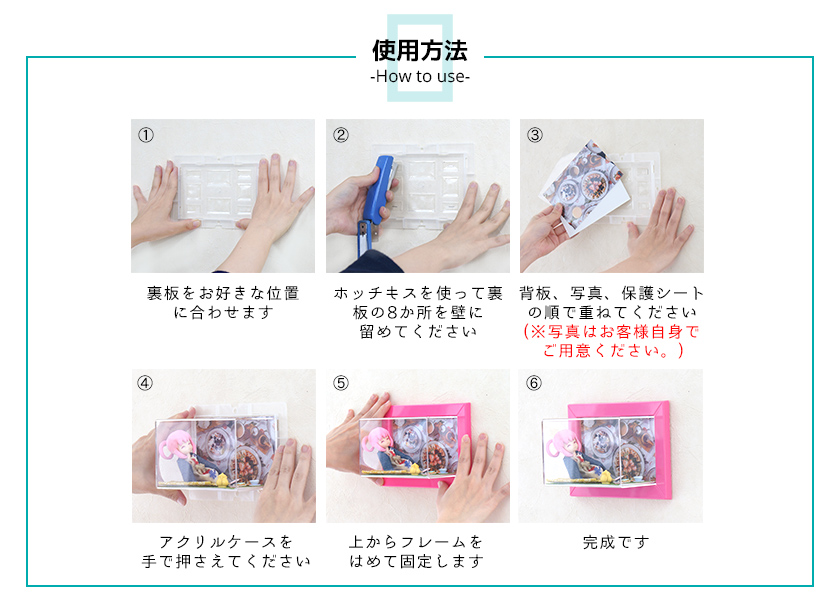 使用方法
-How to use-

①

裏板をお好きな位置に合わせます

②

ホッチキスを使って裏板の8か所を壁に留めてください

③

背板、写真、保護シートの順で重ねてください
(※写真はお客様自身でご用意ください。)

④

アクリルケースを手で押さえてください

⑤

上からフレームをはめて固定します

⑥

完成です