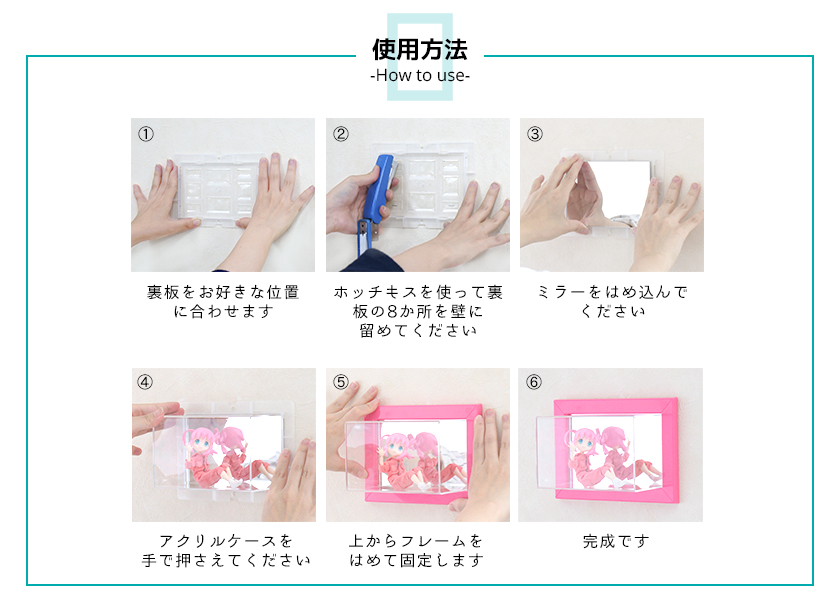 使用方法
-How to use-

①
裏板をお好きな位置に合わせます

②
ホッチキスを使って裏板の8か所を壁に留めてください

③
ミラーをはめ込んでください

④
アクリルケースを手で押さえてください

⑤
上からフレームをはめて固定します

⑥
完成です