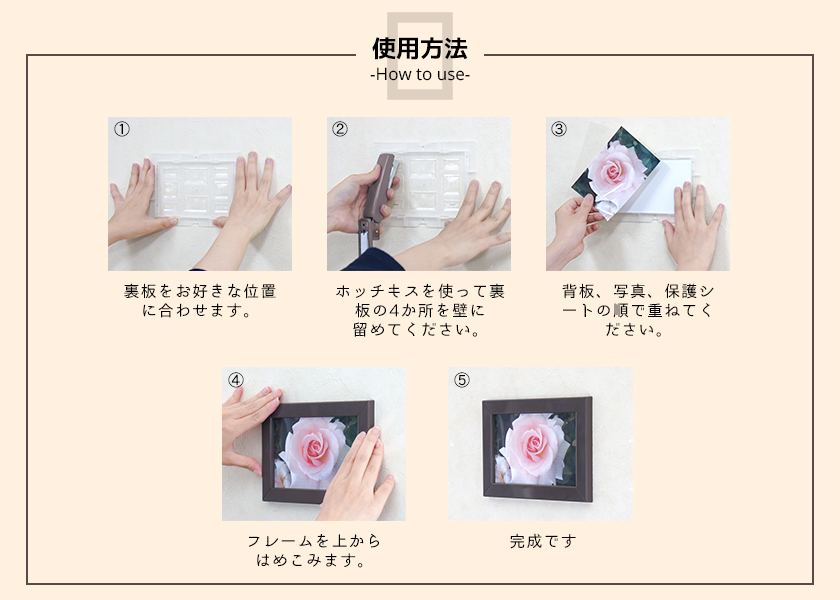 使用方法
-How to use-

①
裏板をお好きな位置に合わせます。

②
ホッチキスを使って裏板の4か所を壁に留めてください。

③
背板、写真、保護シートの順で重ねてください。

④
フレームを上からはめこみます。

⑤
完成です