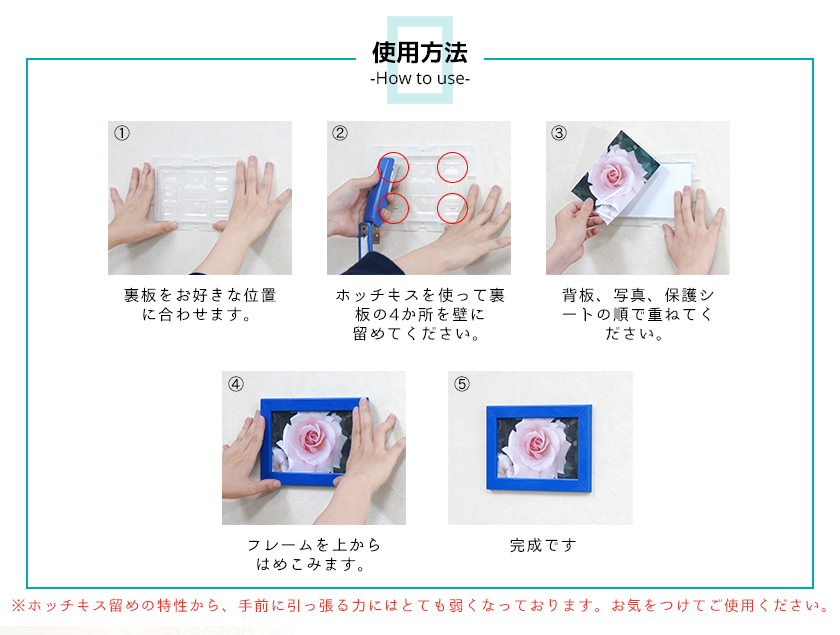 使用方法
-How to use-

①
裏板をお好きな位置に合わせます。

②
ホッチキスを使って裏板の4か所を壁に留めてください。

③
背板、写真、保護シートの順で重ねてください。

④
フレームを上からはめこみます。

⑤
完成です

※ホッチキス留めの特性から、手前に引っ張る力にはとても弱くなっております。お気をつけてご使用ください。