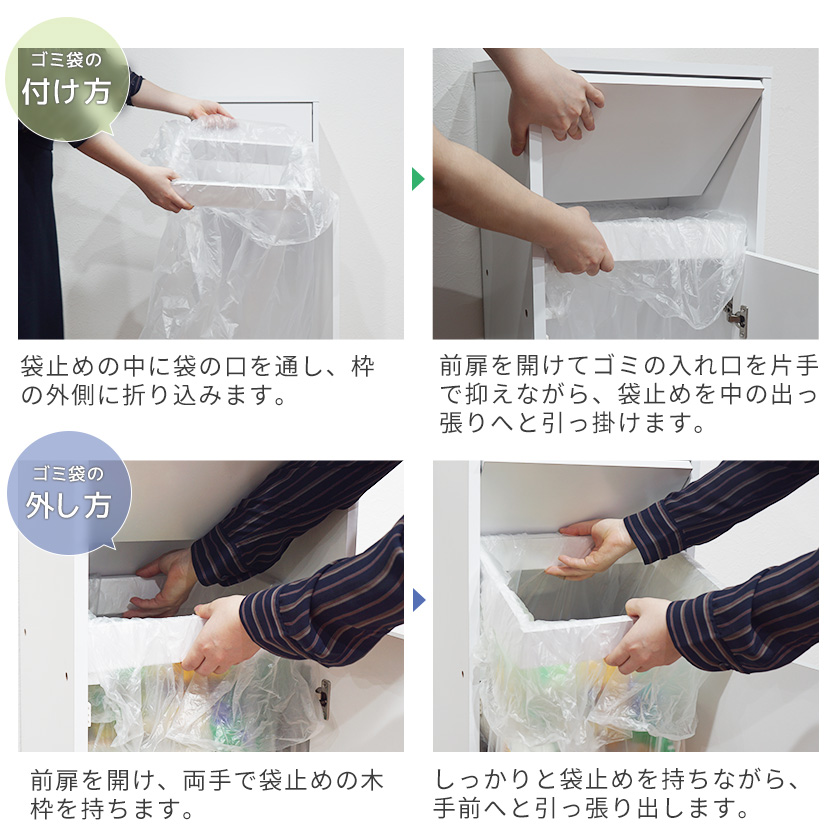 ゴミ袋の
付け方

袋止めの中に袋の口を通し、枠の外側に折り込みます。

前扉を開けてゴミの入れ口を片手で抑えながら、袋止めを中の出っ張りへと引っ掛けます。

ゴミ袋の
外し方

前扉を開け、両手で袋止めの木枠を持ちます。

しっかりと袋止めを持ちながら、手前へと引っ張り出します。